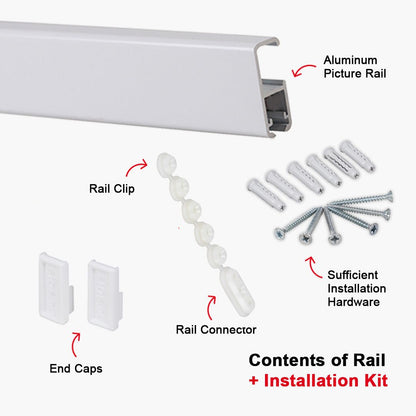 Aluminum Picture Rail

Rail Clip

Sufficient Installation Hardware

Rail Connector

End Caps

Contents of Rail
+ Installation Kit