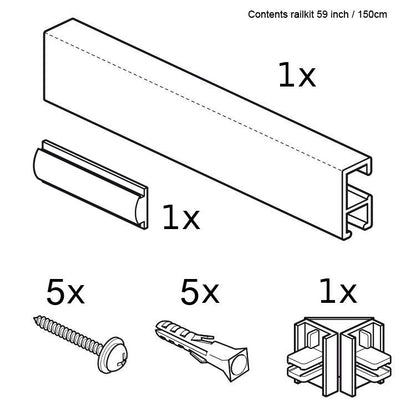 Contents railkit 59 inch / 150cm

1x

1x

5x

5x

1x